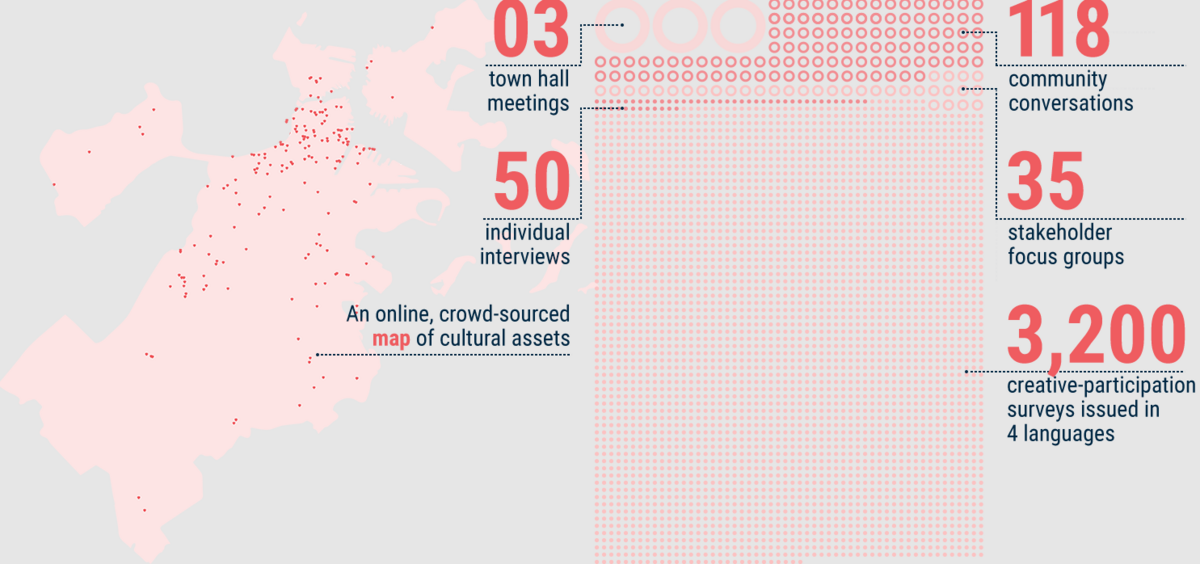 03
town hall meetings

50
individual interviews

An online, crowd-sourced map of cultural assets

118
community conversations

35
stakeholder focus groups

3,200
creative-participation surveys issued in 4 languages